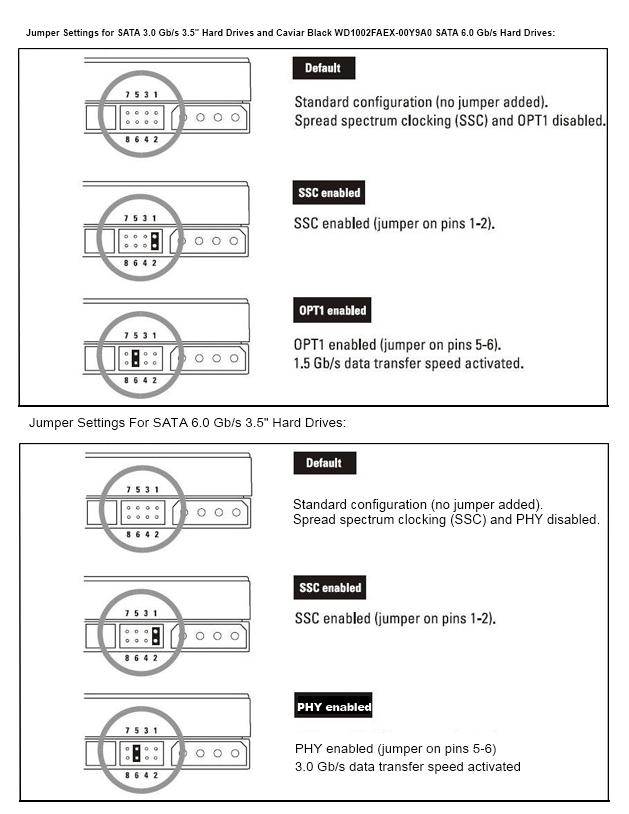 Jumper Settings for SATA 3.0 Gb/s 3.5" Hard Drives and Caviar Black WD1002FAEX-00Y9A0 SATA 6.0 Gb/s Hard Drives:

7 5 3 1
8 6 4 2

Default

Standard configuration (no jumper added).
Spread spectrum clocking (SSC) and OPT1 disabled.

7 5 3 1
8 6 4 2

SSC enabled

SSC enabled (jumper on pins 1-2).

7 5 3 1
8 6 4 2

OPT1 enabled

OPT1 enabled (jumper on pins 5-6).
1.5 Gb/s data transfer speed activated.

Jumper Settings For SATA 6.0 Gb/s 3.5" Hard Drives:

7 5 3 1
8 6 4 2

Default

Standard configuration (no jumper added).
Spread spectrum clocking (SSC) and PHY disabled.

7 5 3 1
8 6 4 2

SSC enabled

SSC enabled (jumper on pins 1-2).

7 5 3 1
8 6 4 2

PHY enabled

PHY enabled (jumper on pins 5-6)
3.0 Gb/s data transfer speed activated